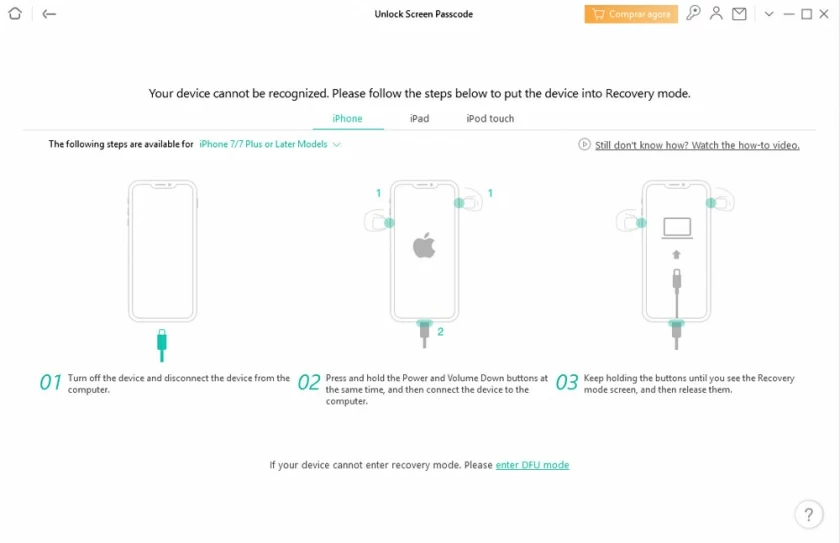 Unlock Screen Passcode

Comprar agora

Your device cannot be recognized. Please follow the steps below to put the device into Recovery mode.

iPhone iPad iPod touch

The following steps are available for iPhone 7/7 Plus or Later Models

Still don't know how? Watch the how-to video.

1 1

2

01 Turn off the device and disconnect the device from the computer.

02 Press and hold the Power and Volume Down buttons at the same time, and then connect the device to the computer.

03 Keep holding the buttons until you see the Recovery mode screen, and then release them.

If your device cannot enter recovery mode. Please enter DFU mode

?