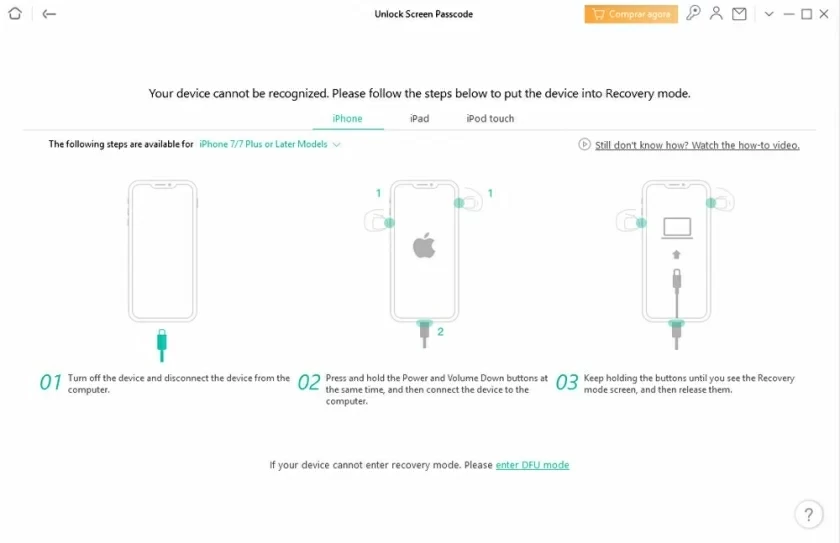 Unlock Screen Passcode

Comprar agora

Your device cannot be recognized. Please follow the steps below to put the device into Recovery mode.

iPhone iPad iPod touch

The following steps are available for iPhone 7/7 Plus or Later Models

Still don't know how? Watch the how-to video.

1 1

2

01 Turn off the device and disconnect the device from the computer.

02 Press and hold the Power and Volume Down buttons at the same time, and then connect the device to the computer.

03 Keep holding the buttons until you see the Recovery mode screen, and then release them.

If your device cannot enter recovery mode. Please enter DFU mode

?